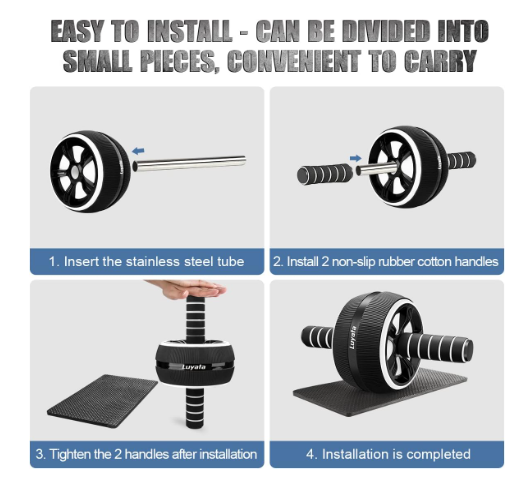 EASY TO INSTALL - CAN BE DIVIDED INTO SMALL PIECES, CONVENIENT TO CARRY

Luyata

1. Insert the stainless steel tube

Luyata

2. Install 2 non-slip rubber cotton handles

Luyata

3. Tighten the 2 handles after installation

Luyata

4. Installation is completed