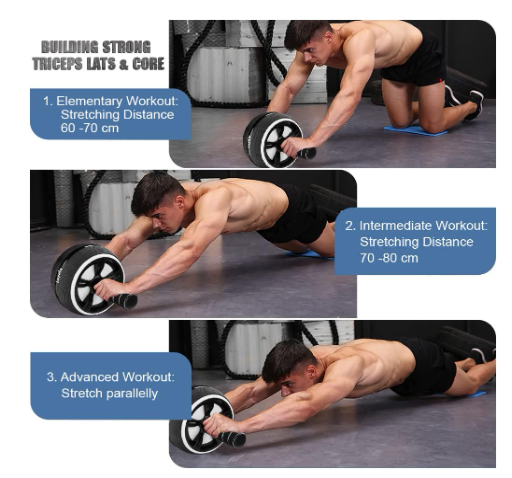 BUILDING STRONG TRICEPS LATS & CORE

1. Elementary Workout: Stretching Distance 60 -70 cm

2. Intermediate Workout: Stretching Distance 70 -80 cm

3. Advanced Workout: Stretch parallelly